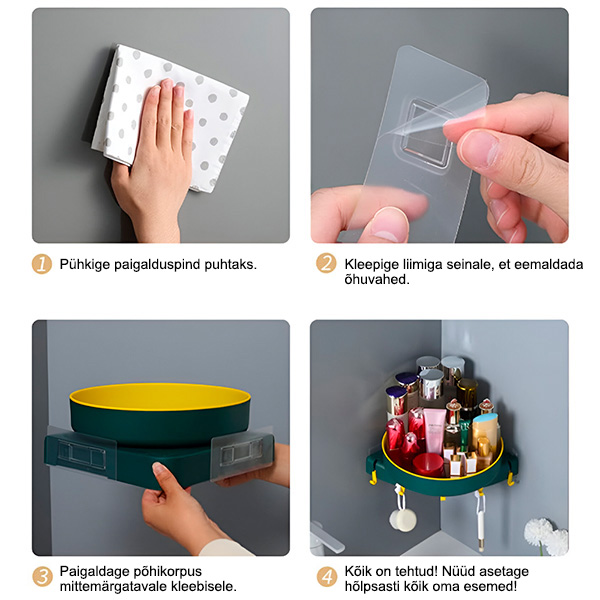 1 Pühkige paigalduspind puhtaks.

2 Kleepige liimiga seinale, et eemaldada õhuvahed.

3 Paigaldage põhikorpus mittemärgatavale kleebisele.

4 Kõik on tehtud! Nüüd asetage hõlpsasti kõik oma esemed!